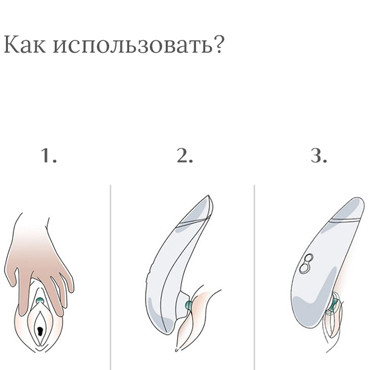 Как использовать?

1.

2.

3.